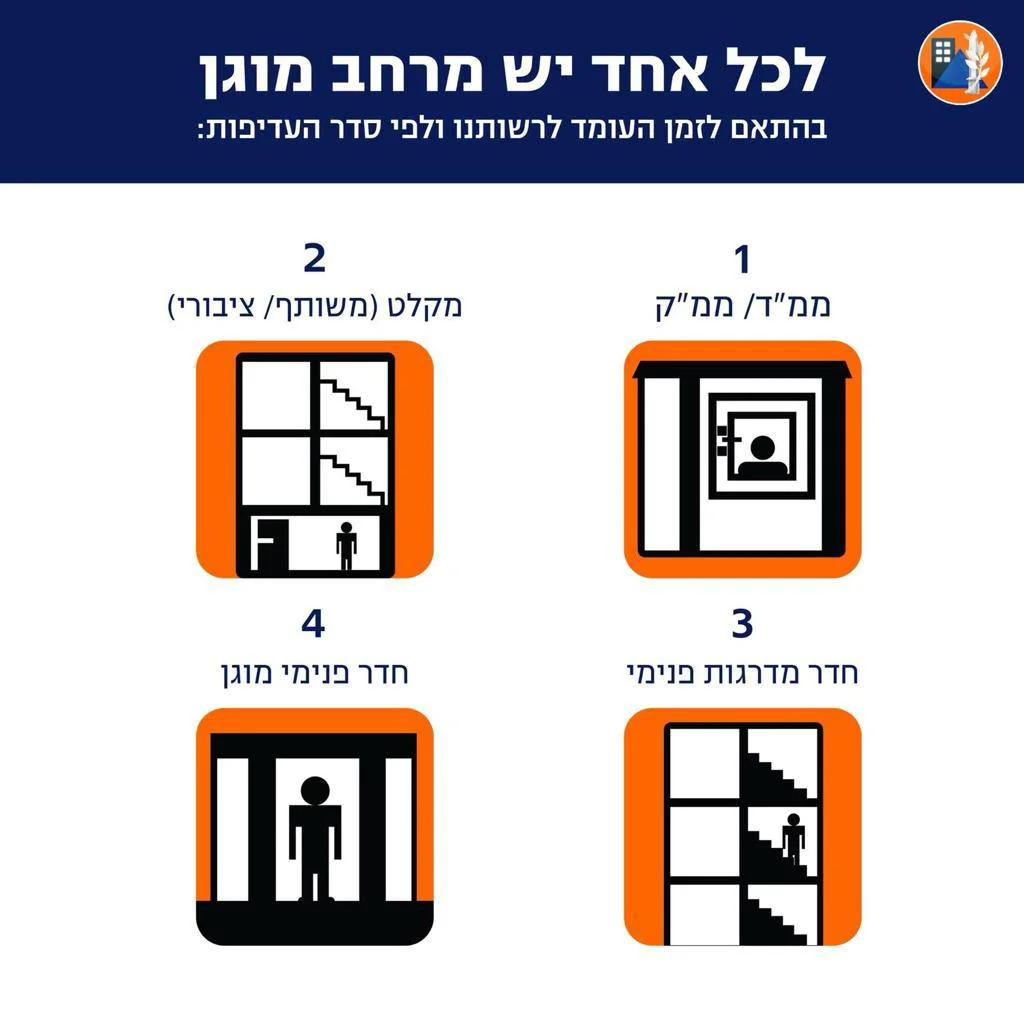 לכל אחד יש מרחב מוגן
בהתאם לזמן העומד לרשותנו ולפי סדר העדיפות:

1
ממ"ד/ ממ"ק

2
מקלט (משותף/ ציבורי)

3
חדר מדרגות פנימי

4
חדר פנימי מוגן