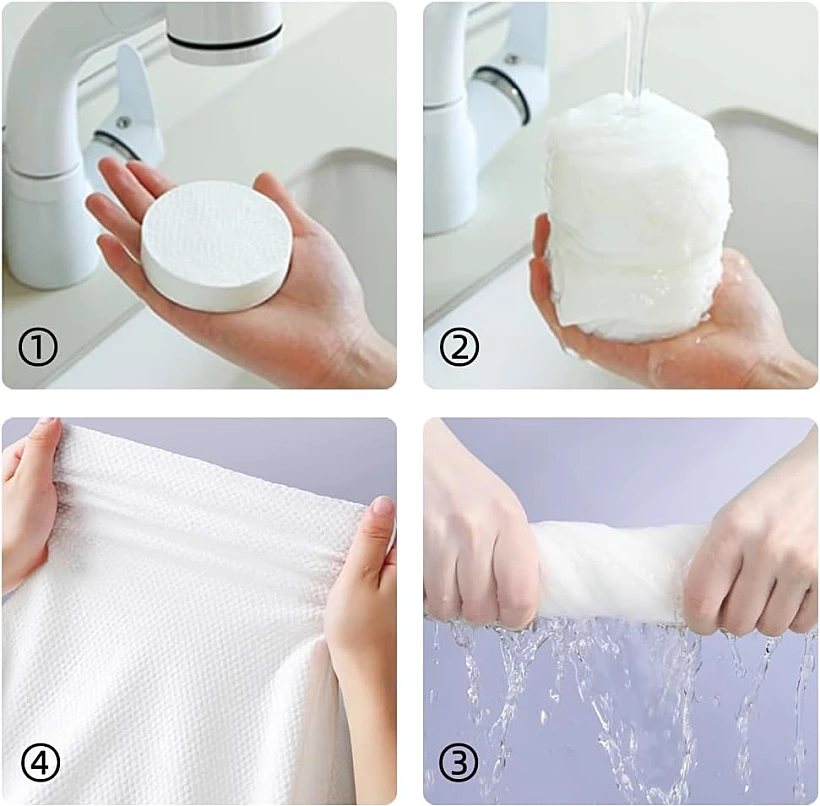 ①

②

④

③