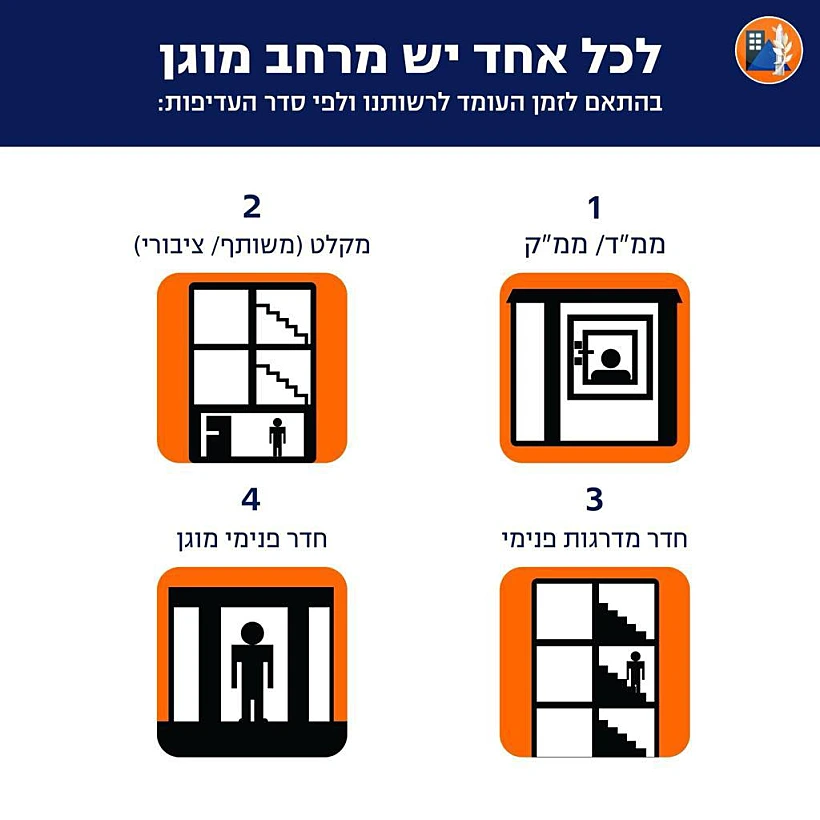 לכל אחד יש מרחב מוגן
בהתאם לזמן העומד לרשותנו ולפי סדר העדיפות:

1
ממ"ד/ ממ"ק

2
מקלט (משותף/ ציבורי)

3
חדר מדרגות פנימי

4
חדר פנימי מוגן