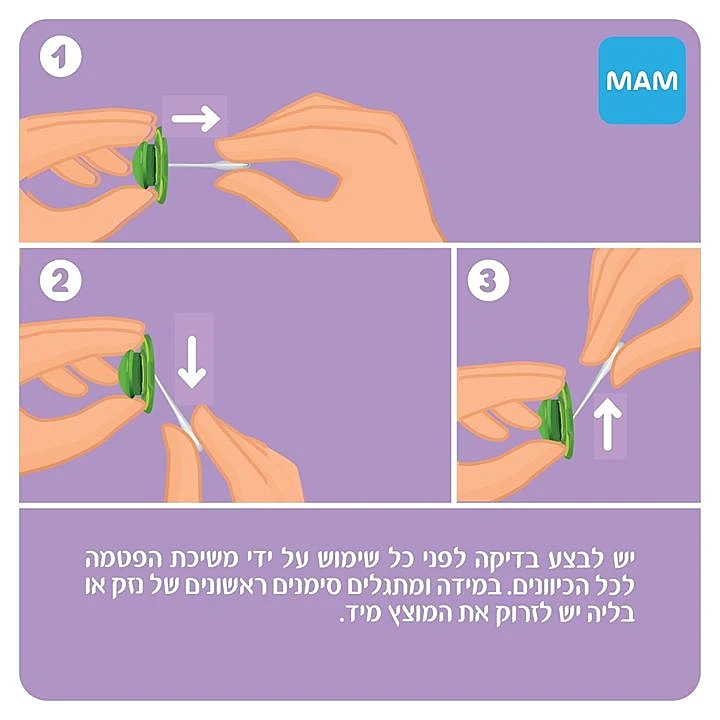 1

MAM

2

3

יש לבצע בדיקה לפני כל שימוש על ידי משיכת הפטמה לכל הכיוונים. במידה ומתגלים סימנים ראשונים של נזק או בליה יש לזרוק את המוצץ מיד.