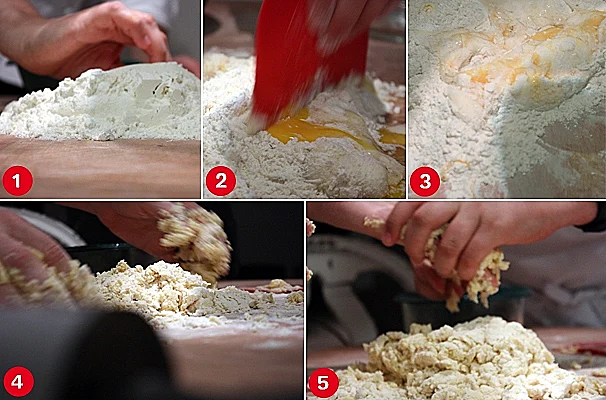 1
2
3
4
5